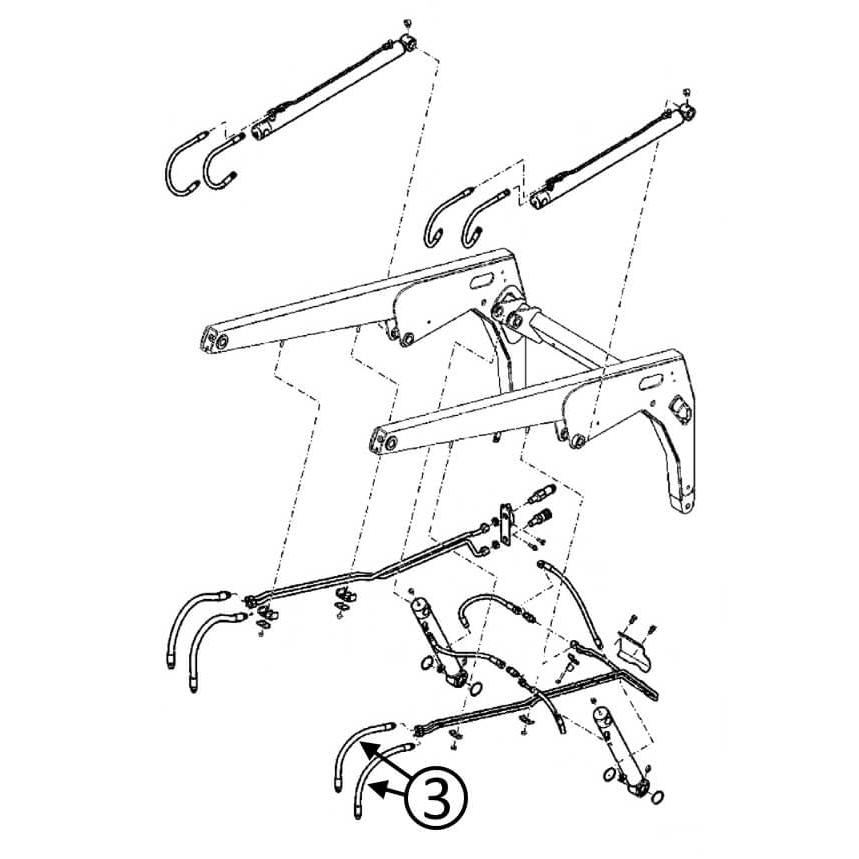 3