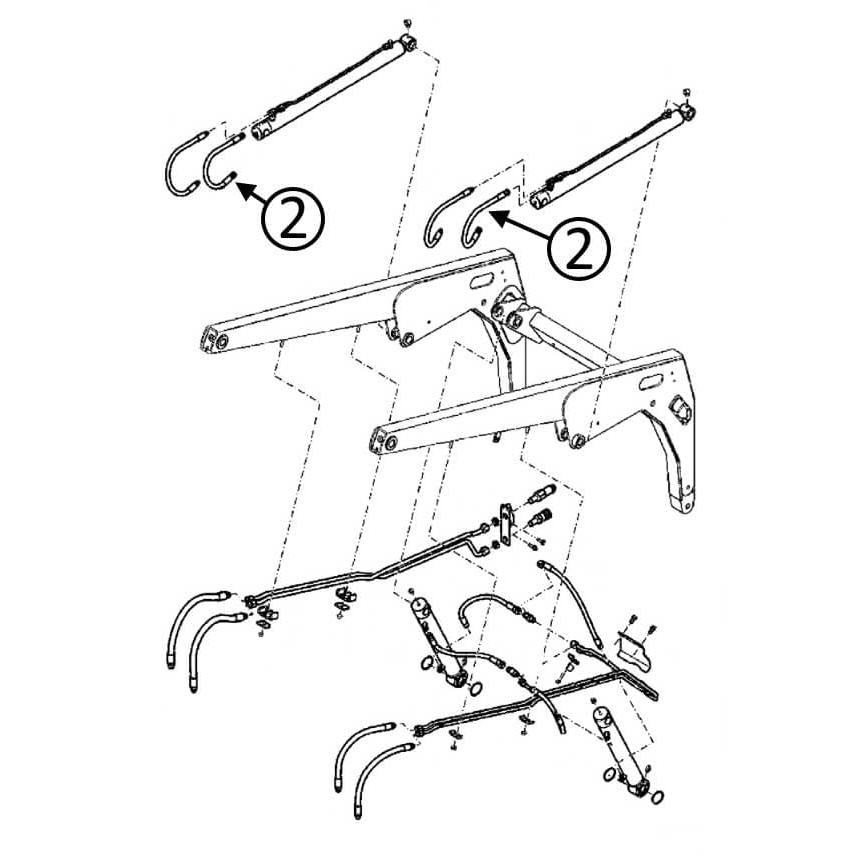 2

2