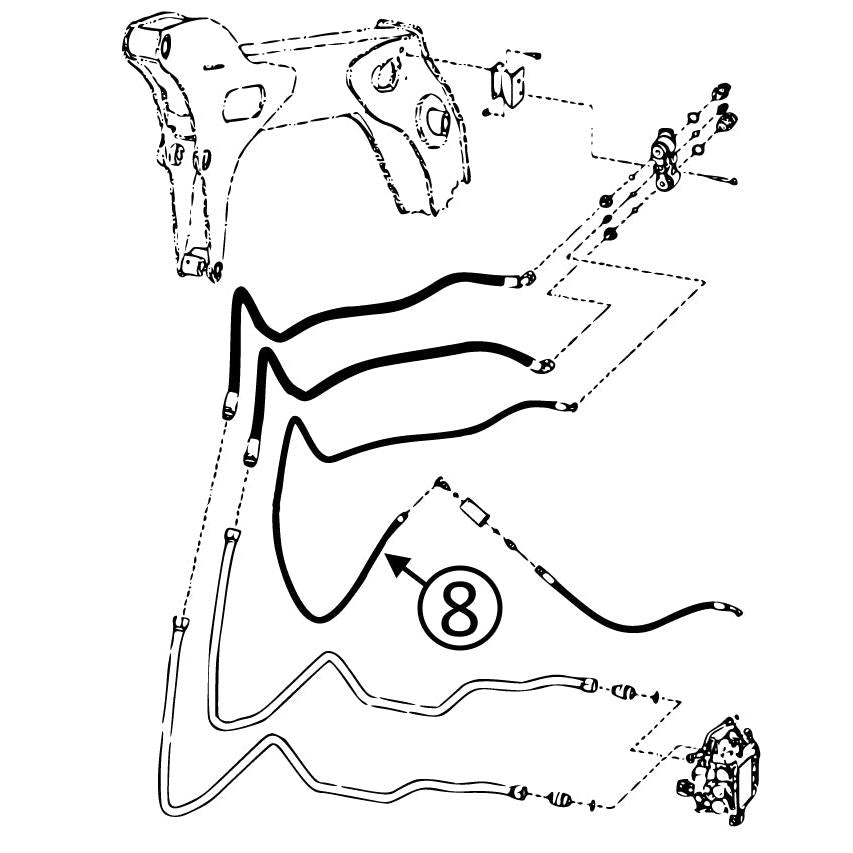 8