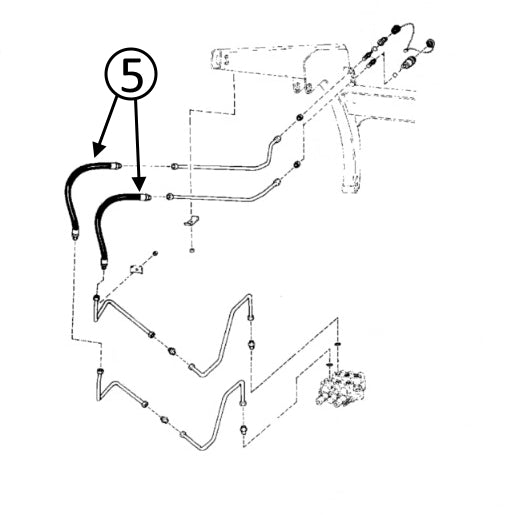 5