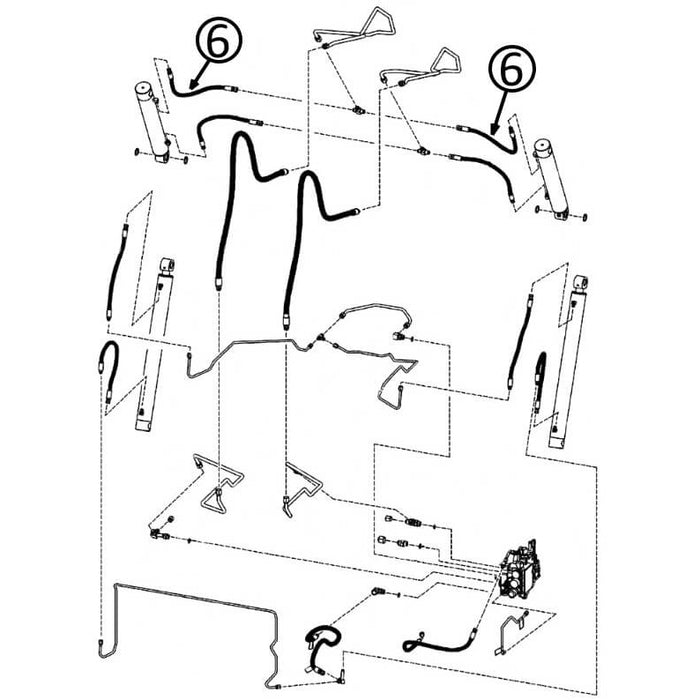 6

6