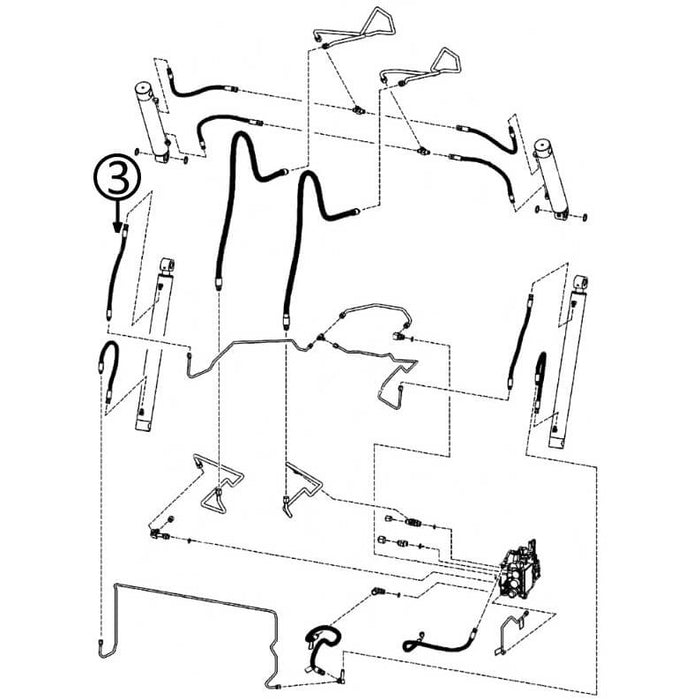 3