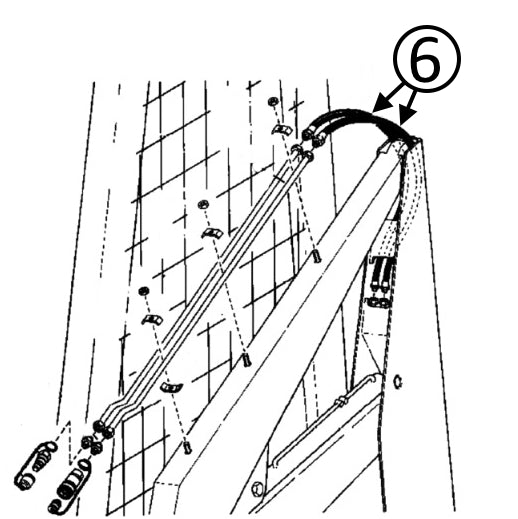 ⑥