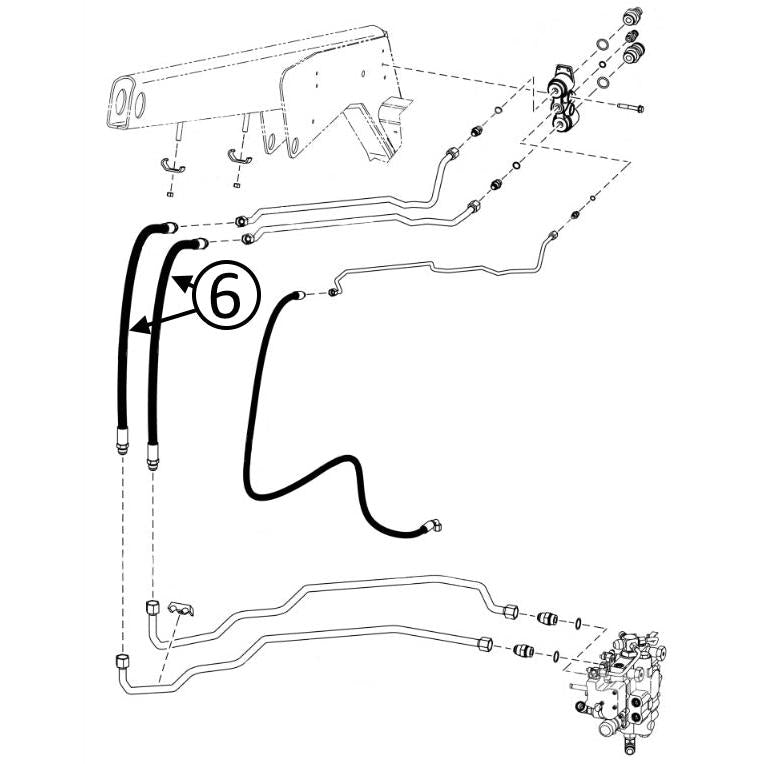 6