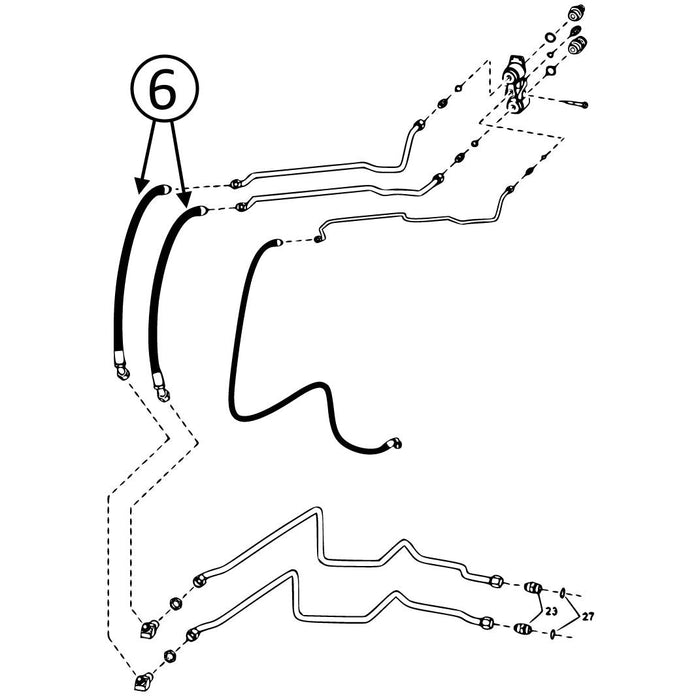 6

23

27