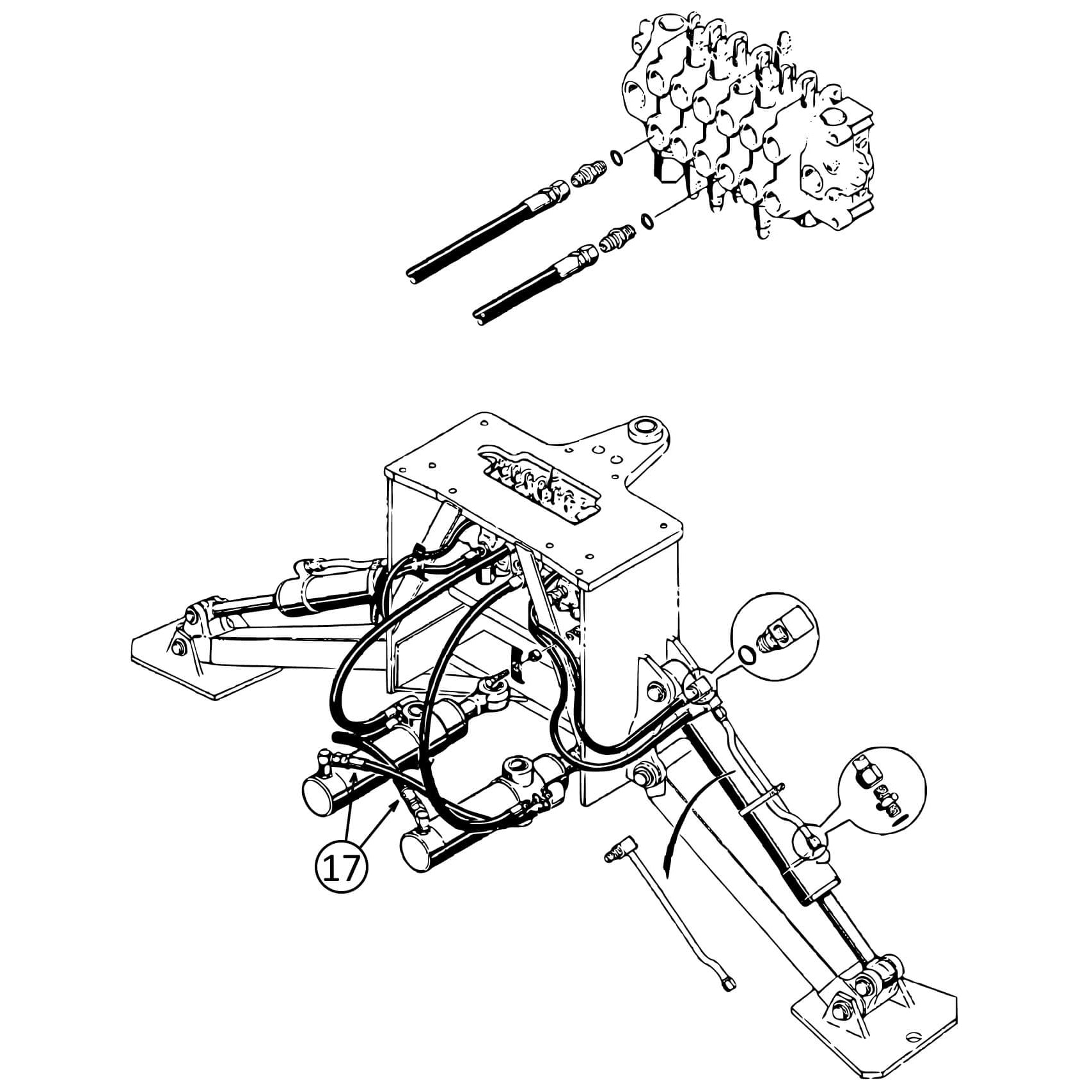 17