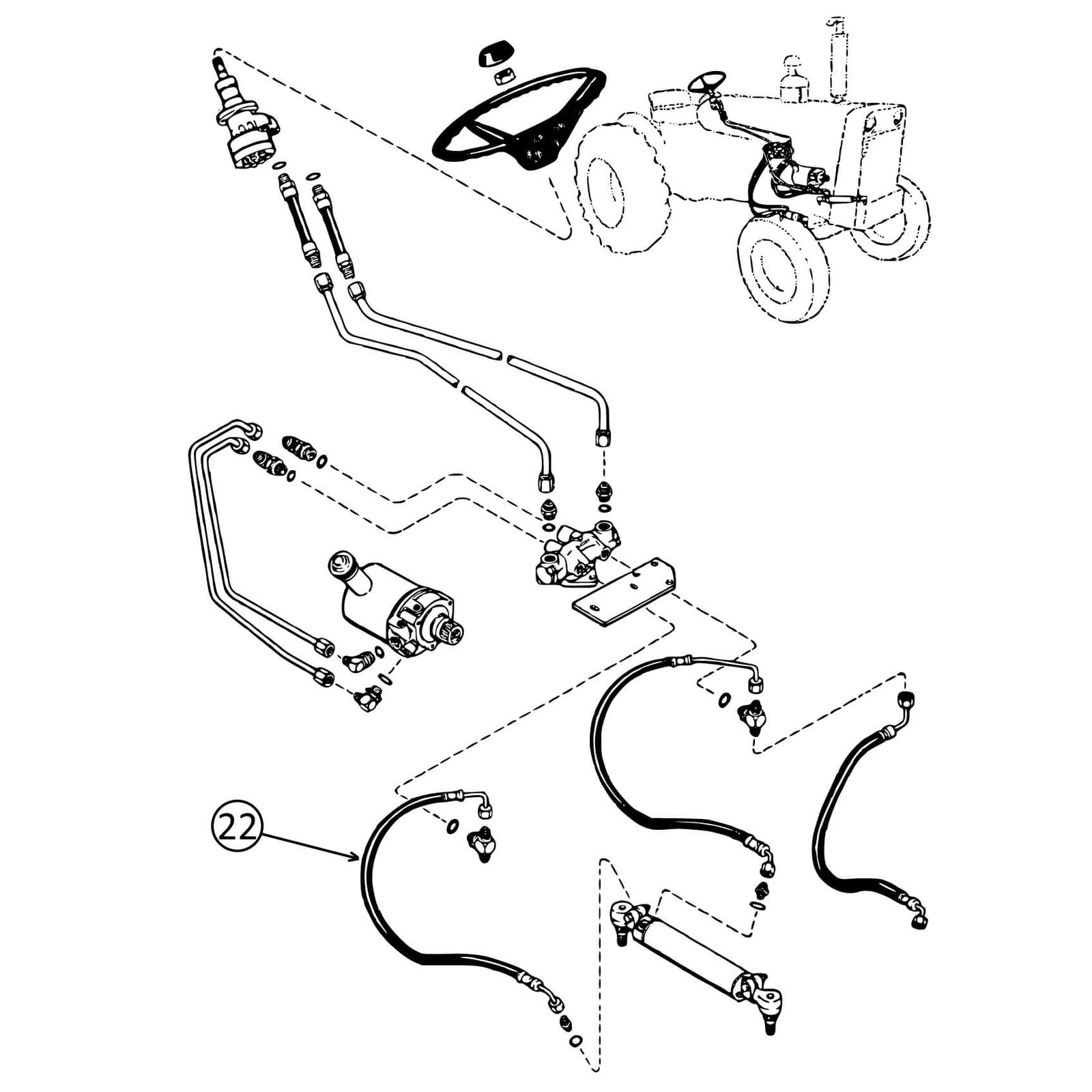 22