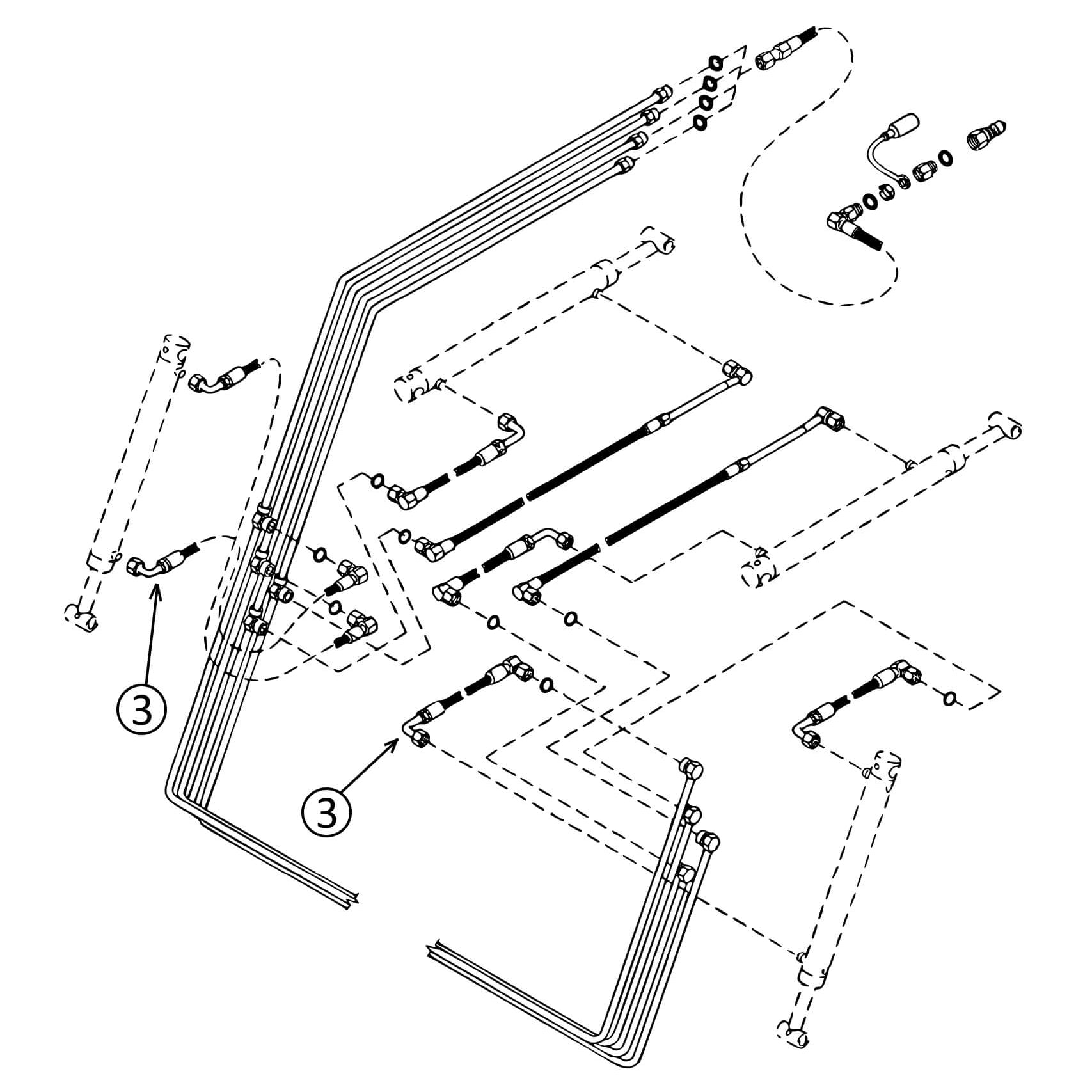 3

3