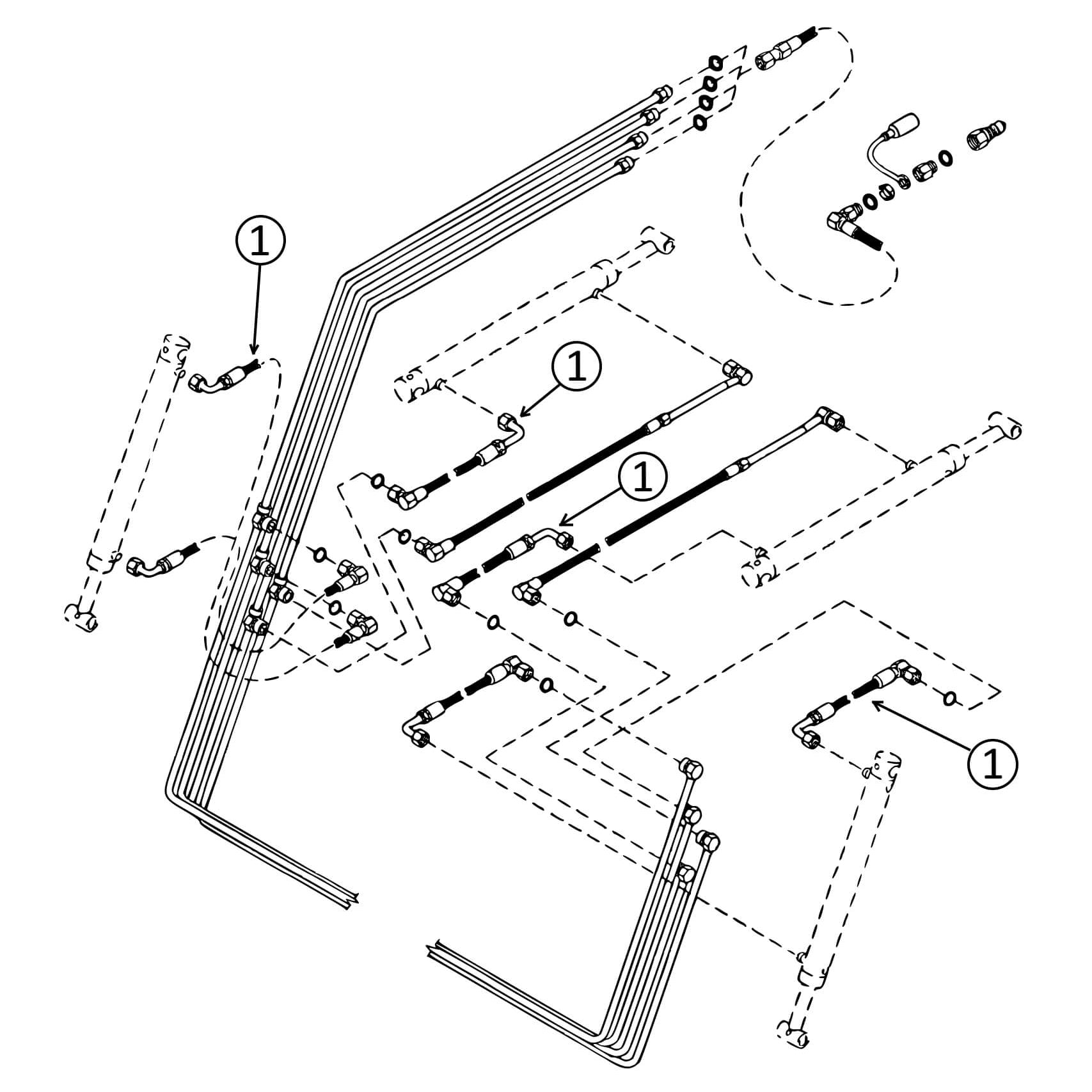 1

1

1

1