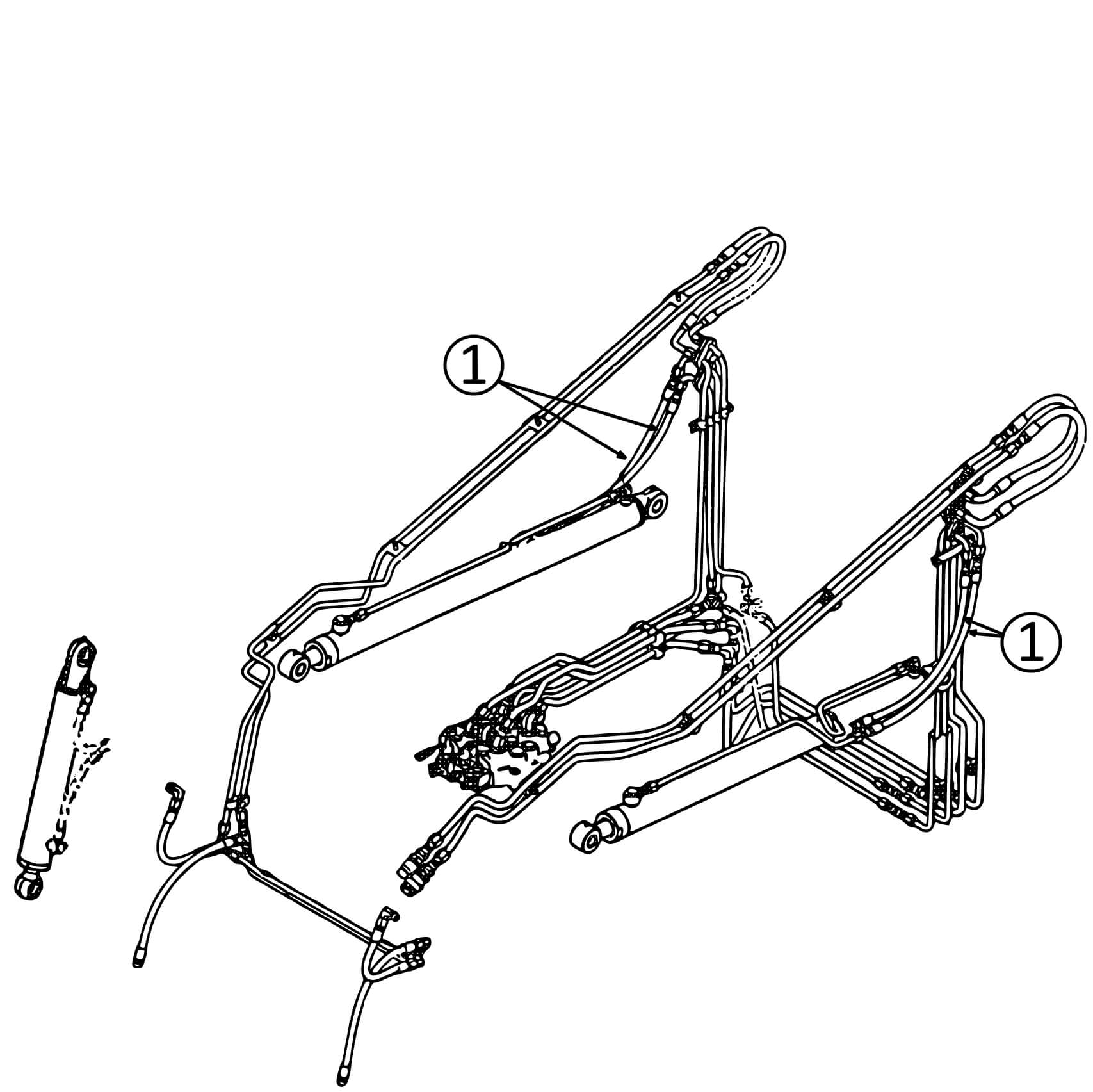 1

1