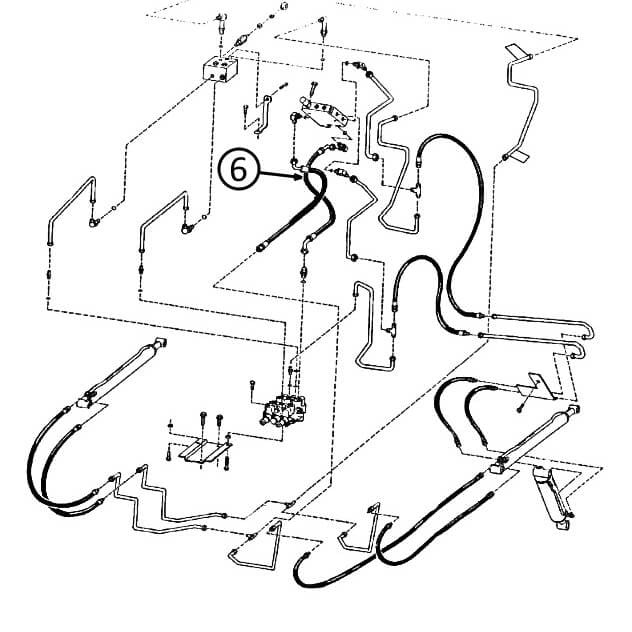 6