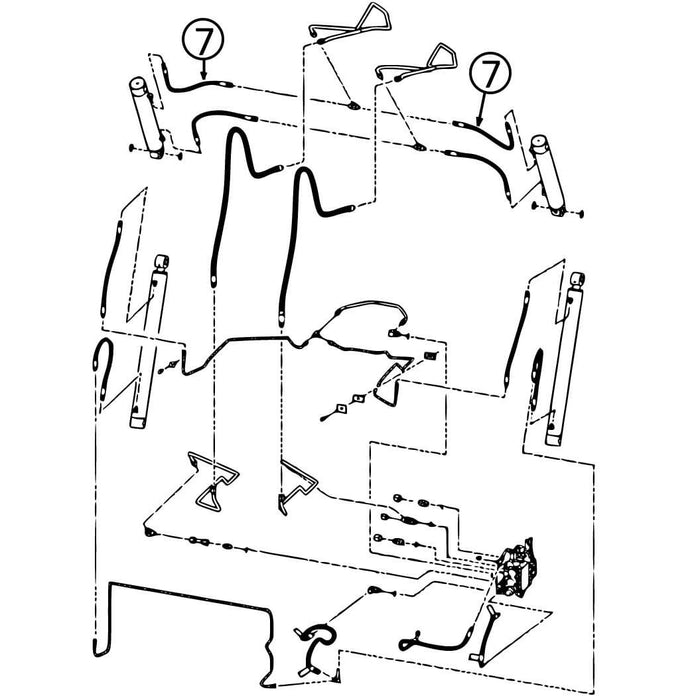 7

7