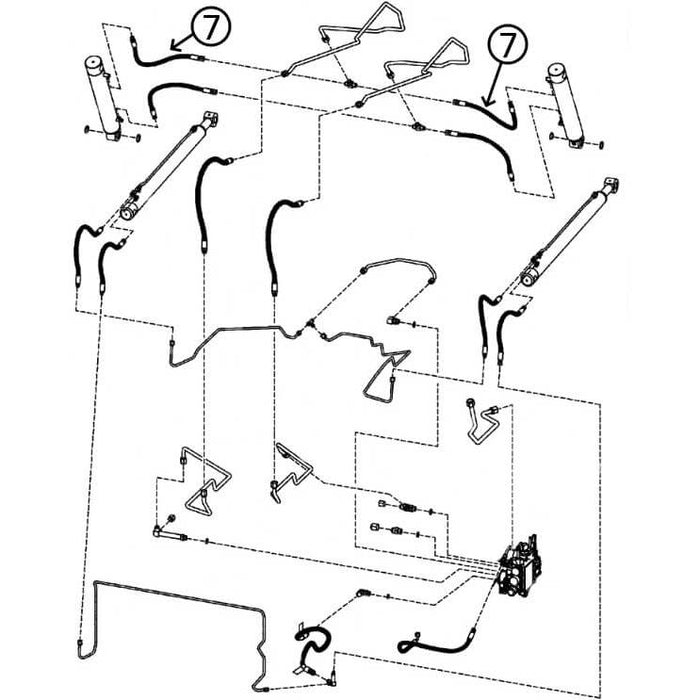 7

7