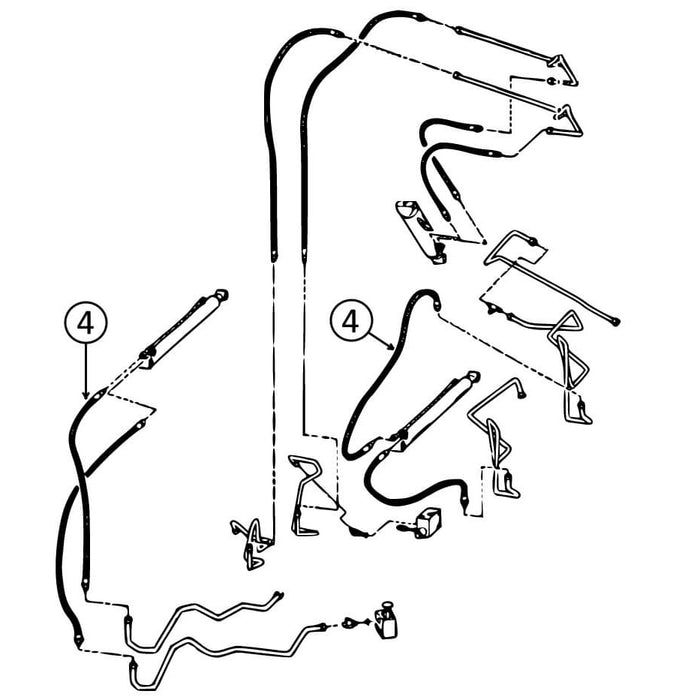 4

4