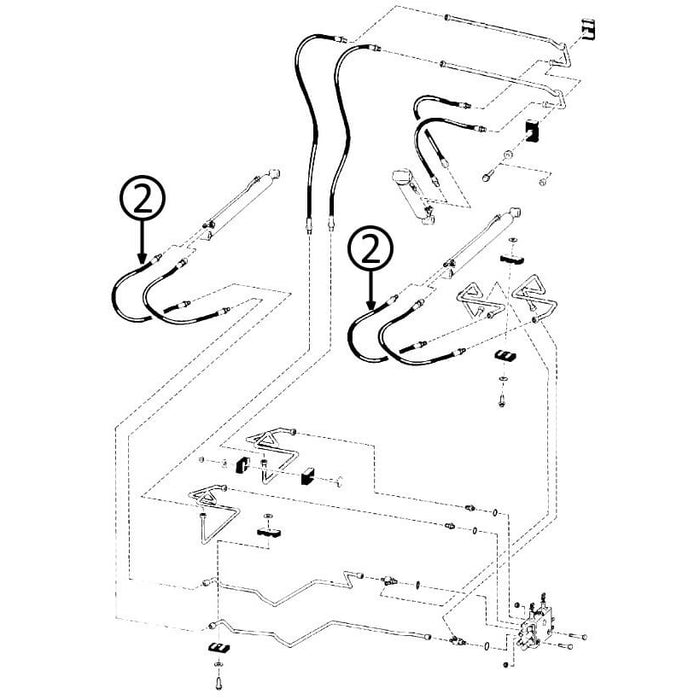 2

2