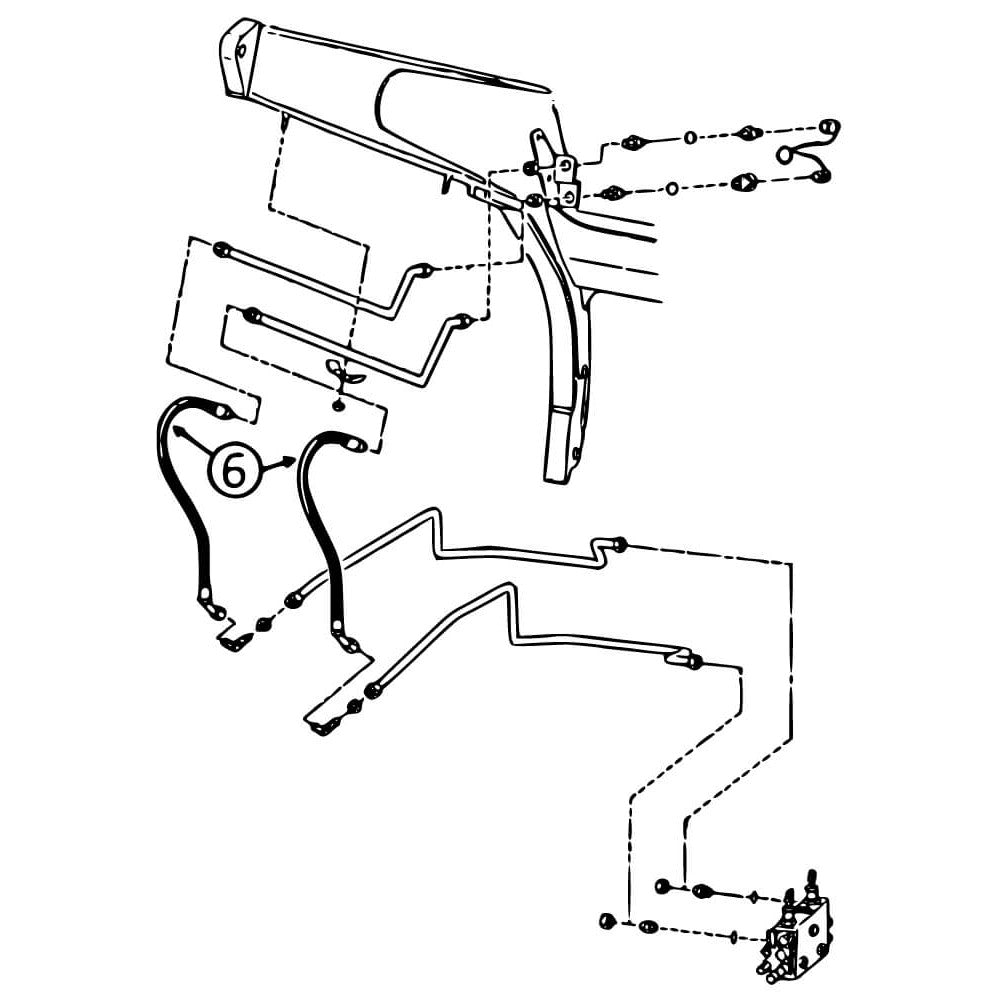 6